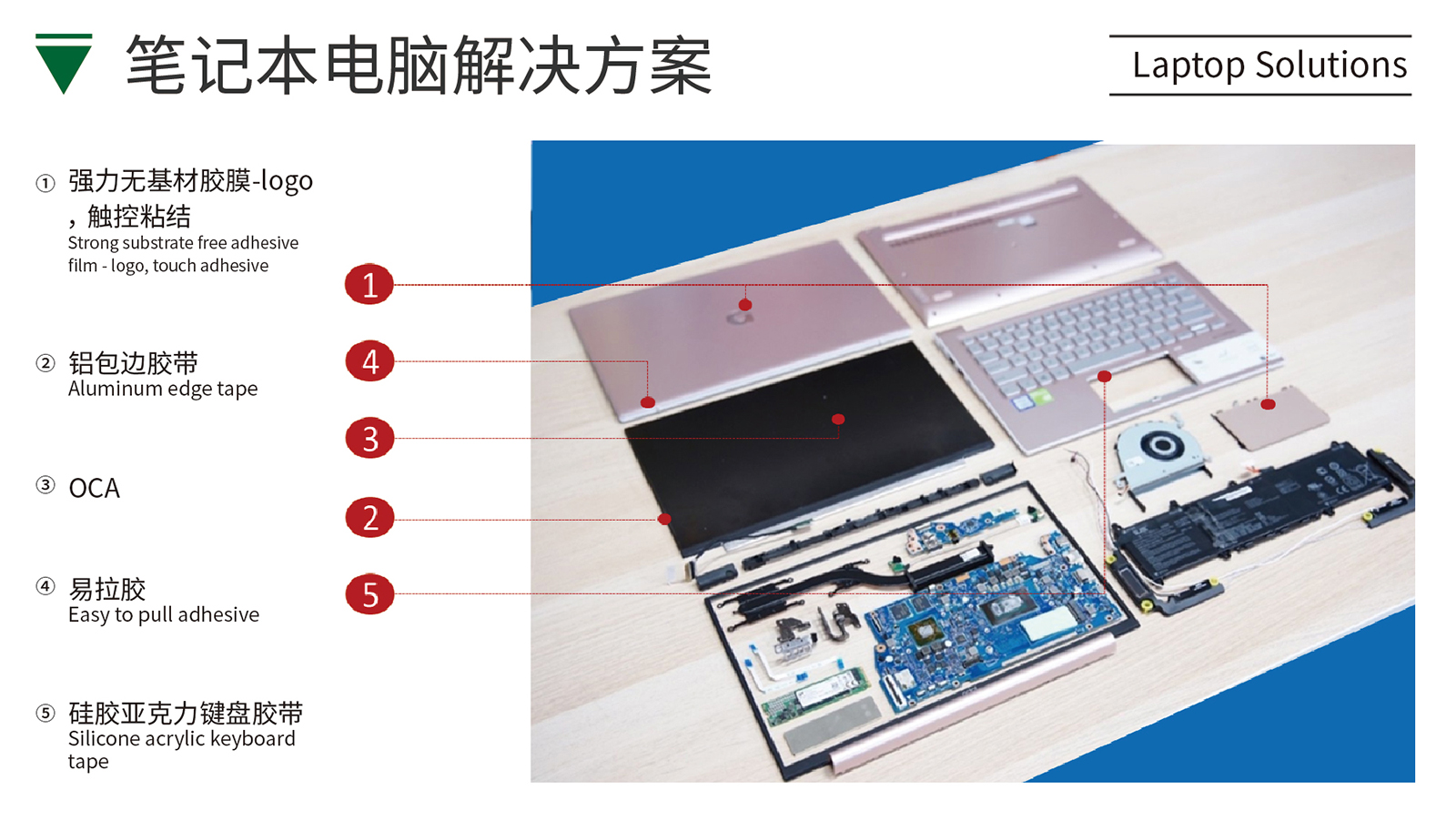 笔记本电脑解决方案

Laptop Solutions

① 强力无基材胶膜-logo，触控粘结
Strong substrate free adhesive film - logo, touch adhesive

② 铝包边胶带
Aluminum edge tape

③ OCA

④ 易拉胶
Easy to pull adhesive

⑤ 硅胶亚克力键盘胶带
Silicone acrylic keyboard tape

1

4

3

2

5